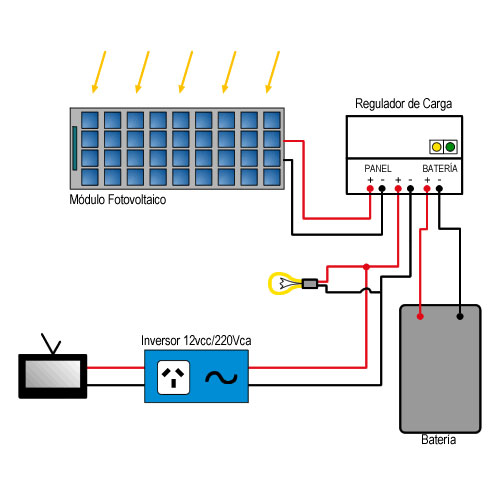 Regulador de Carga

PANEL

BATERÍA

+ - + - + -

Módulo Fotovoltaico

Inversor 12vcc/220Vca

Batería